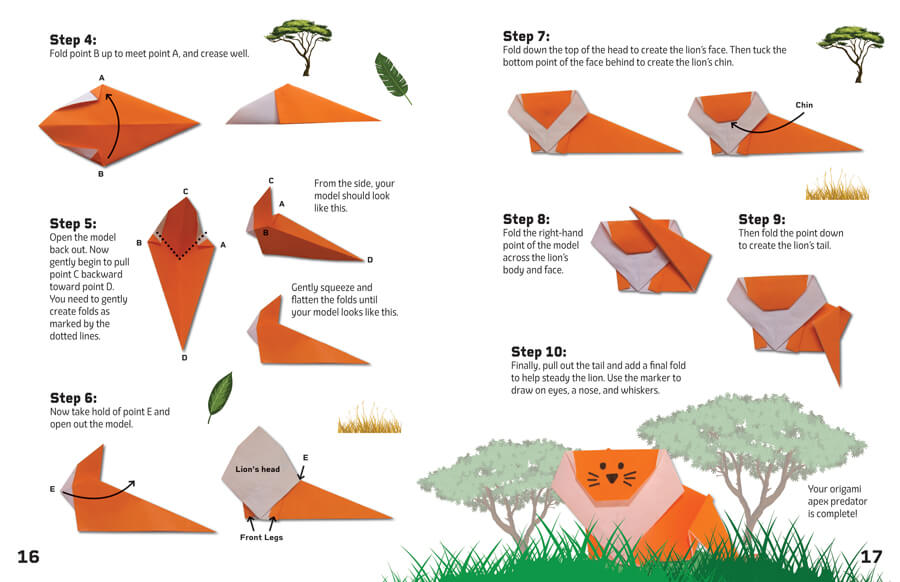 Step 4:
Fold point B up to meet point A, and crease well.

A

B

Step 5:
Open the model back out. Now gently begin to pull point C backward toward point D. You need to gently create folds as marked by the dotted lines.

C

B

A

D

C

A

B

D

From the side, your model should look like this.

Gently squeeze and flatten the folds until your model looks like this.

Step 6:
Now take hold of point E and open out the model.

E

Lion's head

E

Front Legs

16

Step 7:
Fold down the top of the head to create the lion's face. Then tuck the bottom point of the face behind to create the lion's chin.

Chin

Step 8:
Fold the right-hand point of the model across the lion's body and face.

Step 9:
Then fold the point down to create the lion's tail.

Step 10:
Finally, pull out the tail and add a final fold to help steady the lion. Use the marker to draw on eyes, a nose, and whiskers.

Your origami apex predator is complete!

17